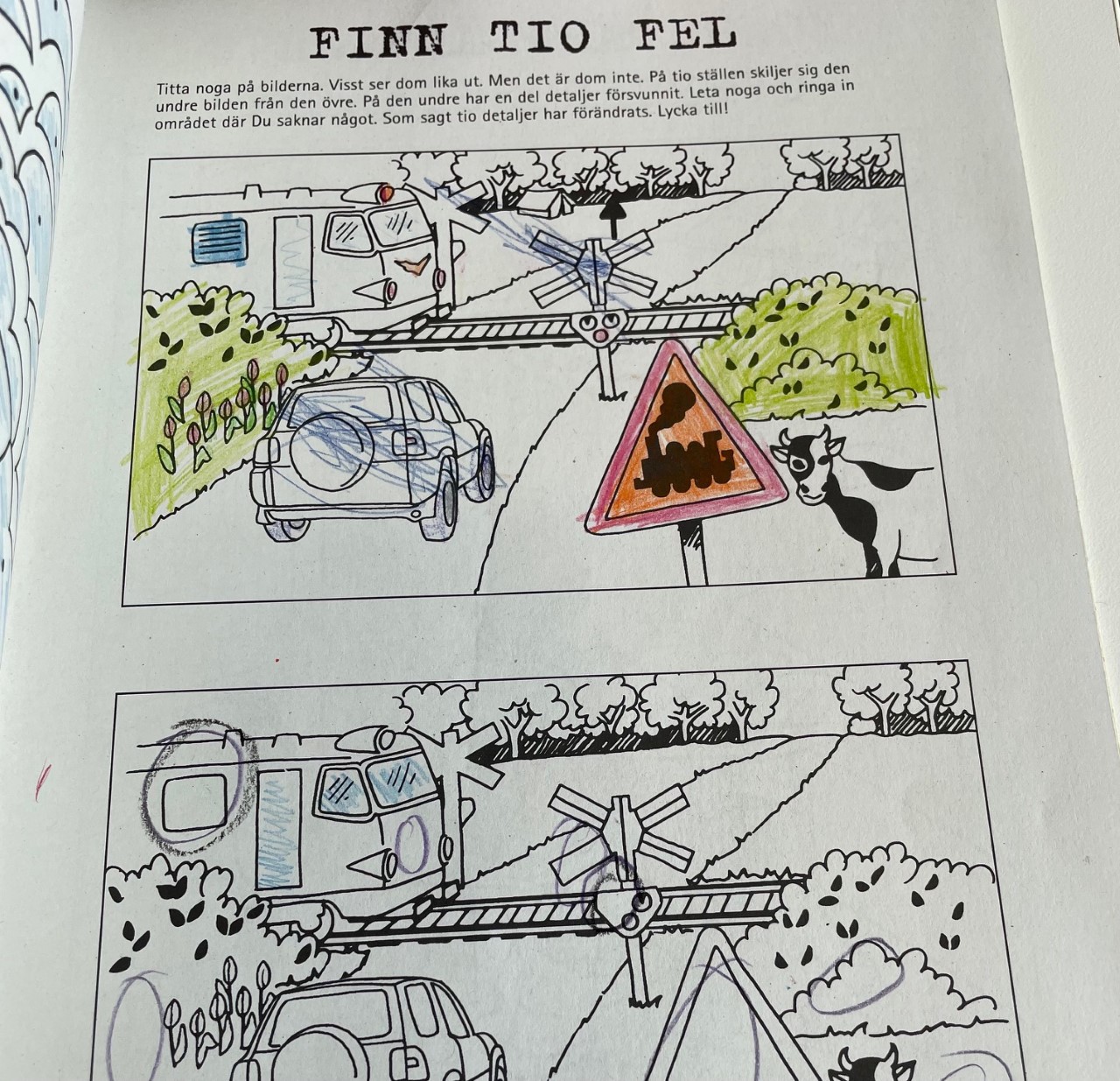 FINN TIO FEL

Titta noga på bilderna. Visst ser dom lika ut. Men det är dom inte. På tio ställen skiljer sig den undre bilden från den övre. På den undre har en del detaljer försvunnit. Leta noga och ringa in området där Du saknar något. Som sagt tio detaljer har förändrats. Lycka till!